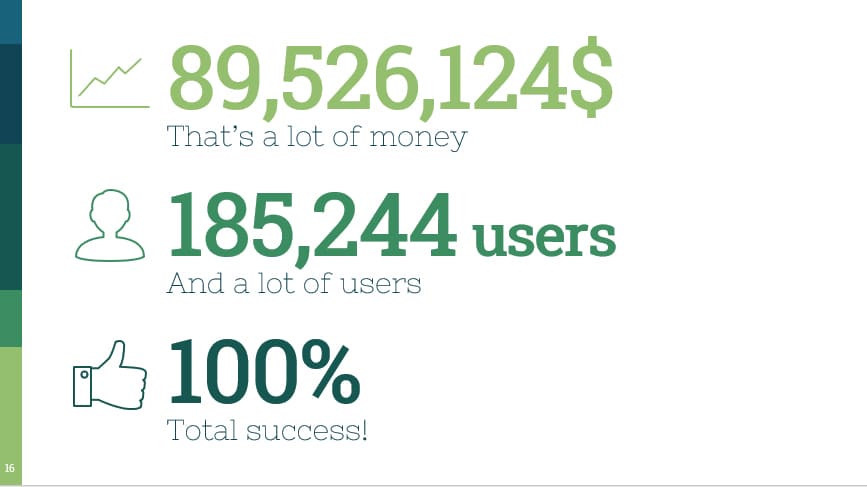 89,526,124$

That's a lot of money

185,244 users

And a lot of users

100%

Total success!

16